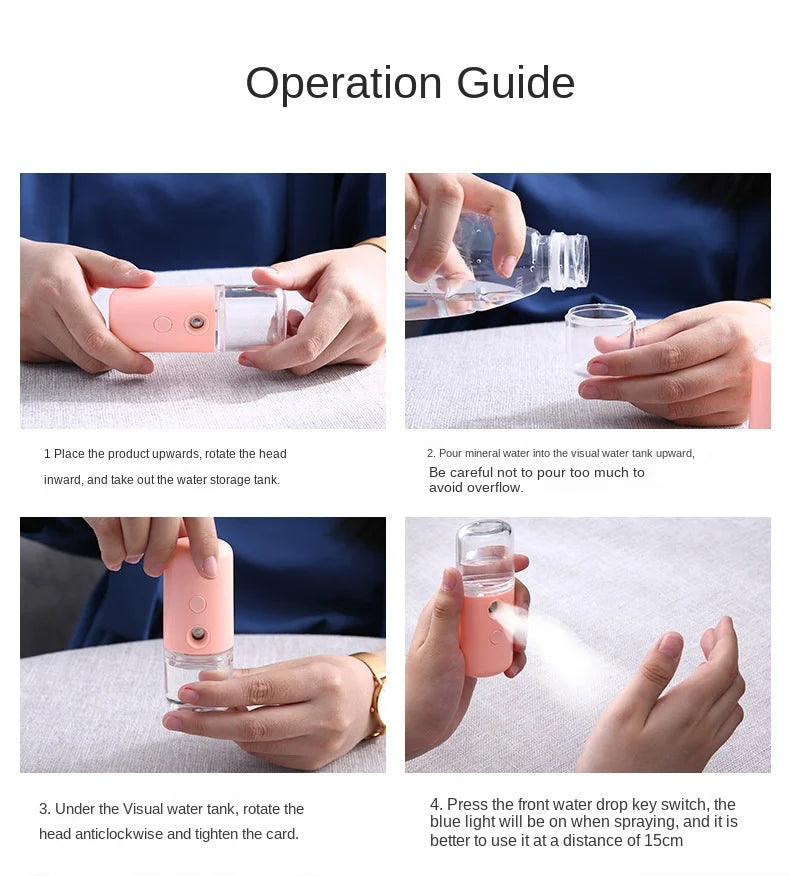 Operation Guide

1 Place the product upwards, rotate the head inward, and take out the water storage tank.

2. Pour mineral water into the visual water tank upward,
Be careful not to pour too much to avoid overflow.

3. Under the Visual water tank, rotate the head anticlockwise and tighten the card.

4. Press the front water drop key switch, the blue light will be on when spraying, and it is better to use it at a distance of 15cm